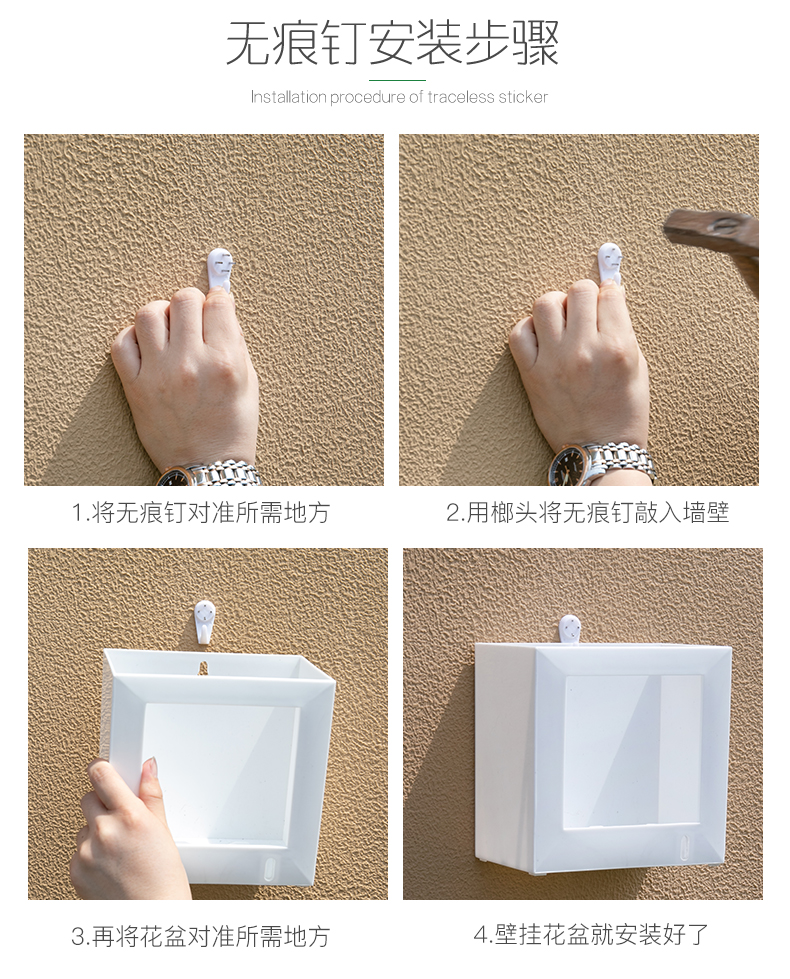 无痕钉安装步骤

Installation procedure of traceless sticker

1.将无痕钉对准所需地方

2.用榔头将无痕钉敲入墙壁

3.再将花盆对准所需地方

4.壁挂花盆就安装好了