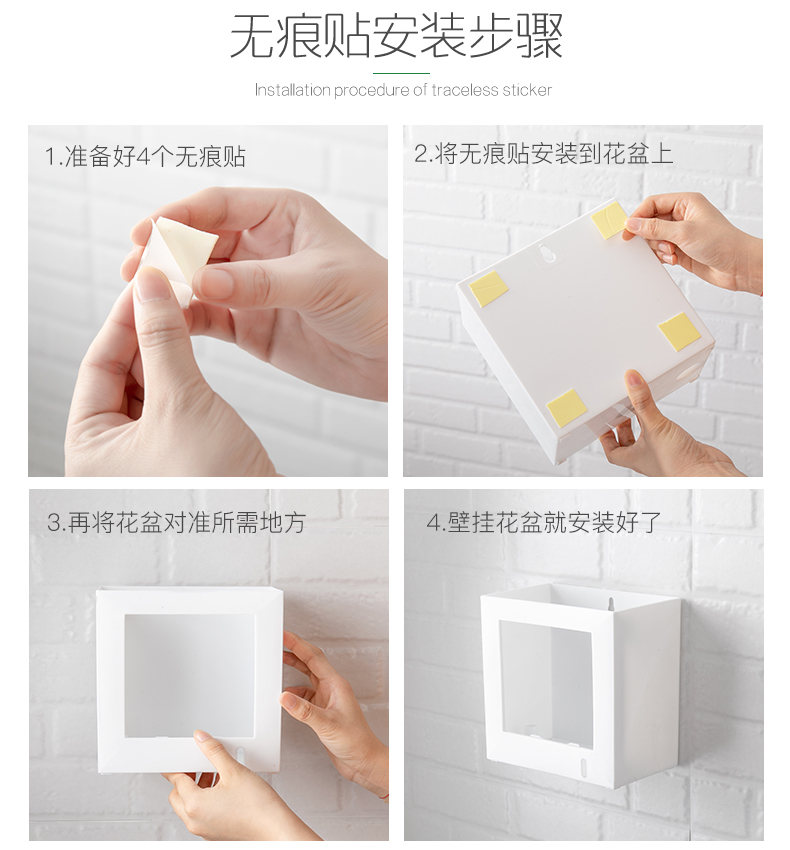 无痕贴安装步骤

Installation procedure of traceless sticker

1.准备好4个无痕贴

2.将无痕贴安装到花盆上

3.再将花盆对准所需地方

4.壁挂花盆就安装好了